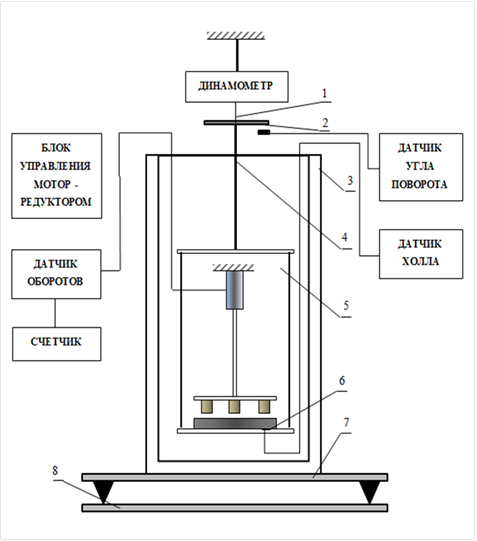 ДИНАМОМЕТР

1

2

БЛОК УПРАВЛЕНИЯ МОТОР - РЕДУКТОРОМ

ДАТЧИК УГЛА ПОВОРОТА

3

4

ДАТЧИК ХОЛЛА

ДАТЧИК ОБОРОТОВ

5

СЧЕТЧИК

6

7

8